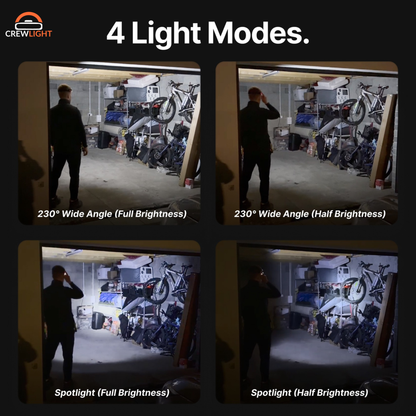 CREWLIGHT

4 Light Modes.

230° Wide Angle (Full Brightness)

230° Wide Angle (Half Brightness)

Spotlight (Full Brightness)

Spotlight (Half Brightness)